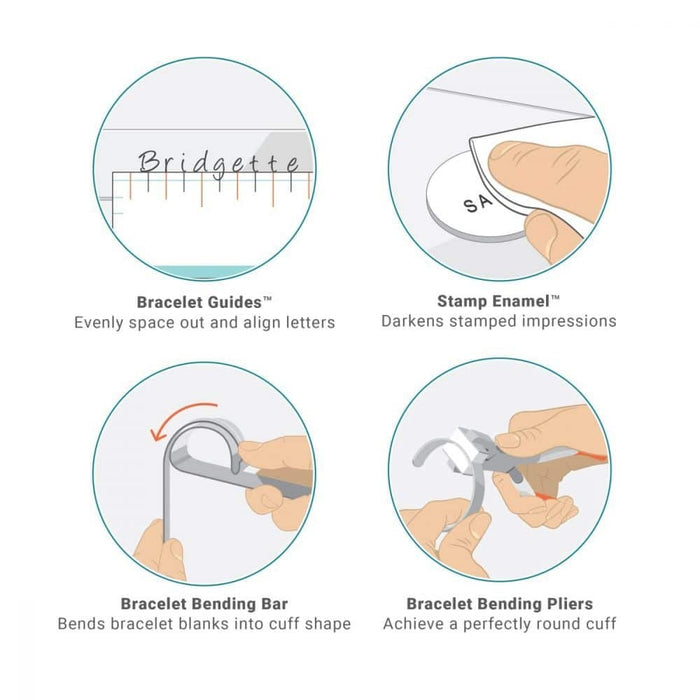 Bridgette

Bracelet Guides™
Evenly space out and align letters

SA

Stamp Enamel™
Darkens stamped impressions

Bracelet Bending Bar
Bends bracelet blanks into cuff shape

Bracelet Bending Pliers
Achieve a perfectly round cuff